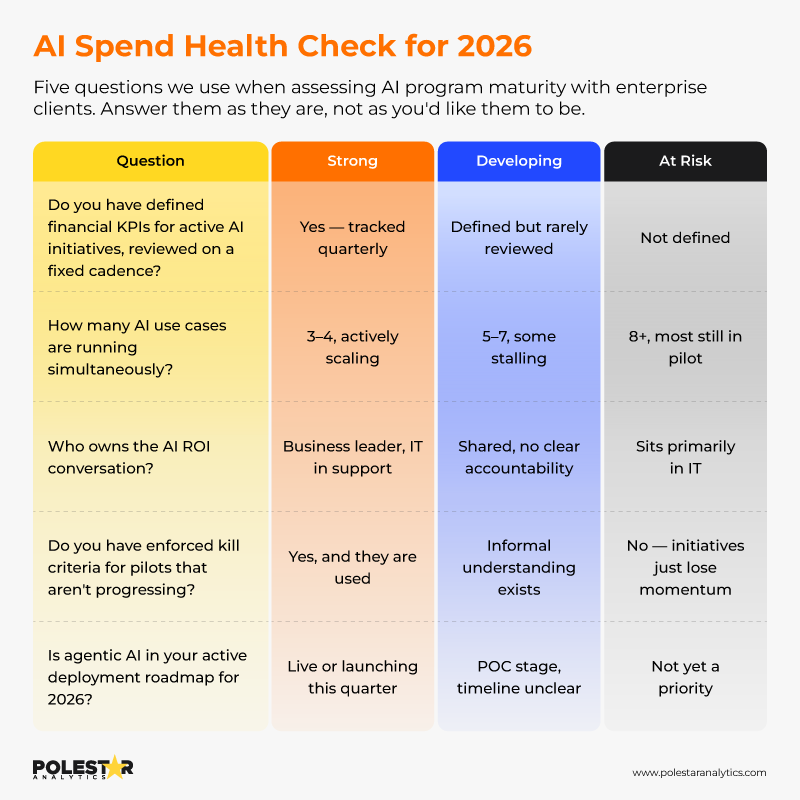 AI Spend Health Check for 2026

Five questions we use when assessing AI program maturity with enterprise clients. Answer them as they are, not as you'd like them to be.

| Question | Strong | Developing | At Risk |
|---|---|---|---|
| Do you have defined financial KPIs for active AI initiatives, reviewed on a fixed cadence? | Yes — tracked quarterly | Defined but rarely reviewed | Not defined |
| How many AI use cases are running simultaneously? | 3–4, actively scaling | 5–7, some stalling | 8+, most still in pilot |
| Who owns the AI ROI conversation? | Business leader, IT in support | Shared, no clear accountability | Sits primarily in IT |
| Do you have enforced kill criteria for pilots that aren't progressing? | Yes, and they are used | Informal understanding exists | No — initiatives just lose momentum |
| Is agentic AI in your active deployment roadmap for 2026? | Live or launching this quarter | POC stage, timeline unclear | Not yet a priority |

POLESTAR ANALYTICS

www.polestaranalytics.com